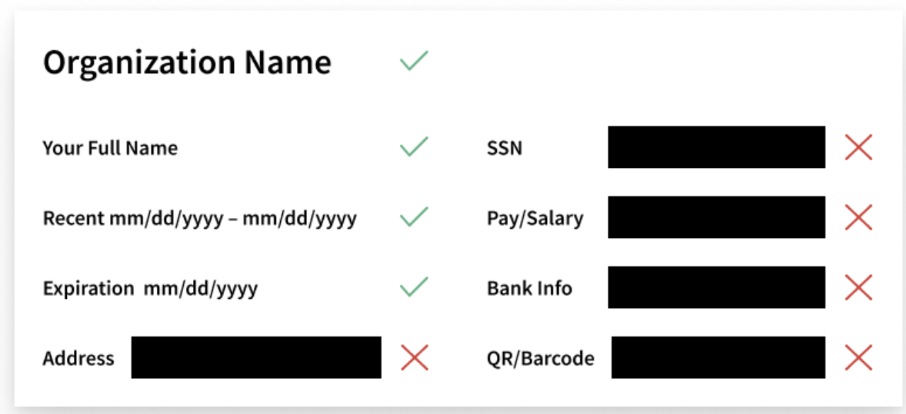 Organization Name

Your Full Name

Recent mm/dd/yyyy – mm/dd/yyyy

Expiration mm/dd/yyyy

Address

SSN

Pay/Salary

Bank Info

QR/Barcode